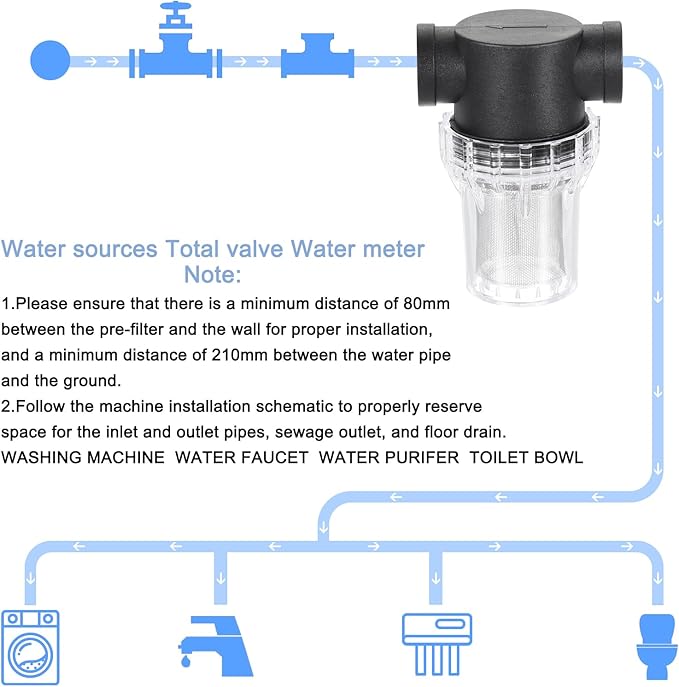 Water sources Total valve Water meter
Note:

1.Please ensure that there is a minimum distance of 80mm between the pre-filter and the wall for proper installation, and a minimum distance of 210mm between the water pipe and the ground.

2.Follow the machine installation schematic to properly reserve space for the inlet and outlet pipes, sewage outlet, and floor drain.

WASHING MACHINE WATER FAUCET WATER PURIFER TOILET BOWL