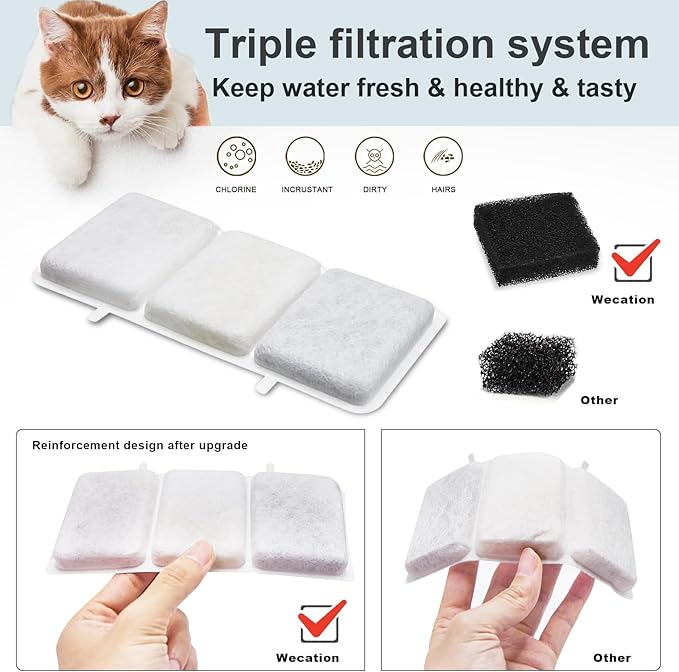 Triple filtration system
Keep water fresh & healthy & tasty

CHLORINE
INCRUSTANT
DIRTY
HAIRS

Wecation

Other

Reinforcement design after upgrade

Wecation

Other