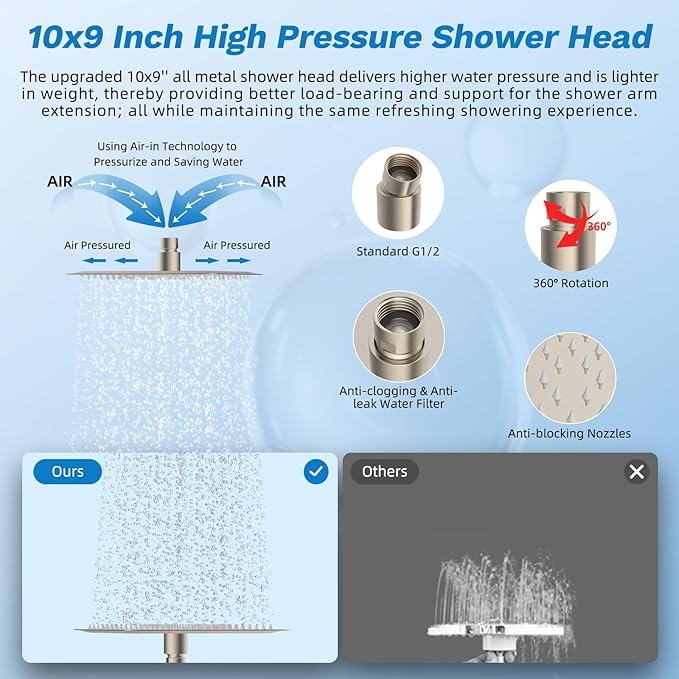 10x9 Inch High Pressure Shower Head

The upgraded 10x9'' all metal shower head delivers higher water pressure and is lighter in weight, thereby providing better load-bearing and support for the shower arm extension; all while maintaining the same refreshing showering experience.

Using Air-in Technology to Pressurize and Saving Water

AIR

AIR

Air Pressured

Air Pressured

Standard G1/2

360°

360° Rotation

Anti-clogging & Anti-leak Water Filter

Anti-blocking Nozzles

Ours

Others