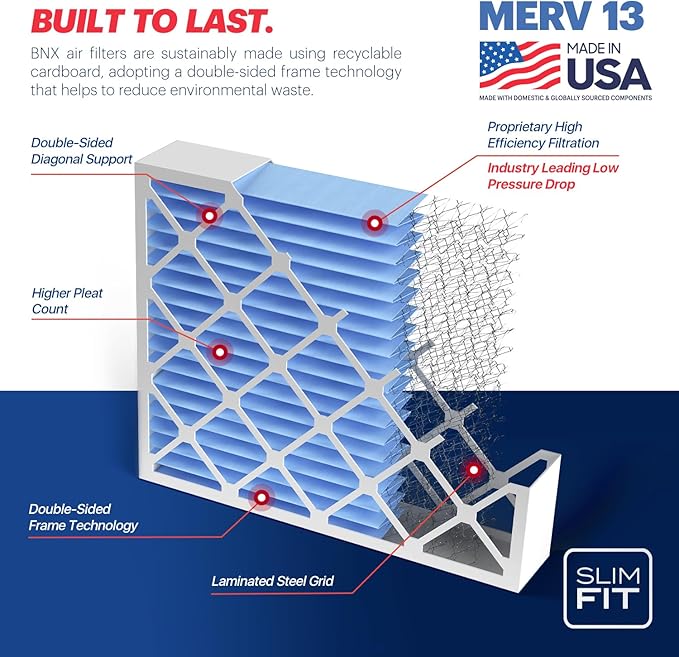 BUILT TO LAST.

BNX air filters are sustainably made using recyclable cardboard, adopting a double-sided frame technology that helps to reduce environmental waste.

MERV 13

MADE IN USA

MADE WITH DOMESTIC & GLOBALLY SOURCED COMPONENTS

Double-Sided Diagonal Support

Proprietary High Efficiency Filtration

Industry Leading Low Pressure Drop

Higher Pleat Count

Double-Sided Frame Technology

Laminated Steel Grid

SLIM FIT