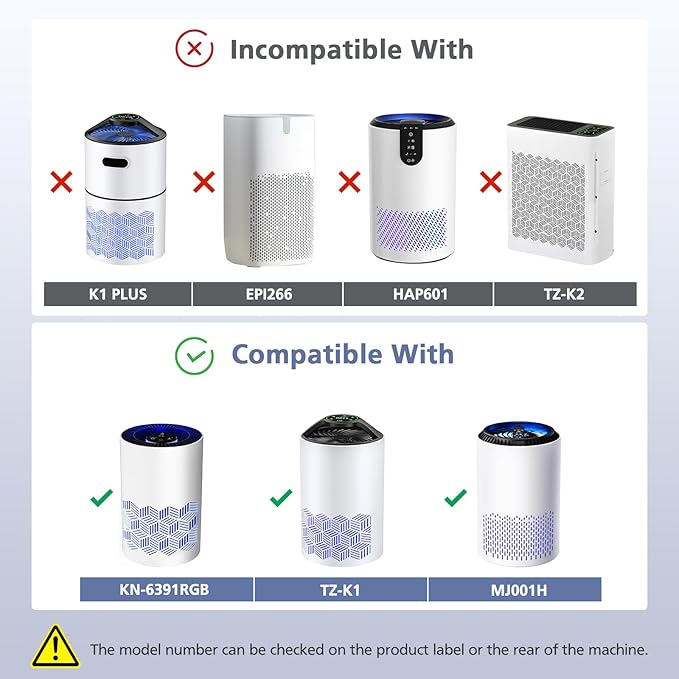 Incompatible With

K1 PLUS
EPI266
HAP601
TZ-K2

Compatible With

KN-6391RGB
TZ-K1
MJ001H

The model number can be checked on the product label or the rear of the machine.