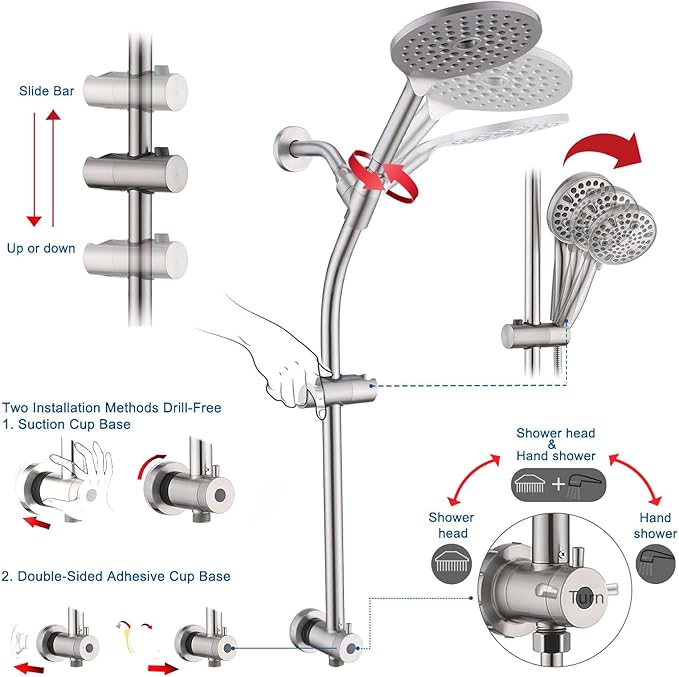 Slide Bar

Up or down

Two Installation Methods Drill-Free
1. Suction Cup Base

2. Double-Sided Adhesive Cup Base

Shower head
&
Hand shower

+

Shower head

Hand shower

Turn