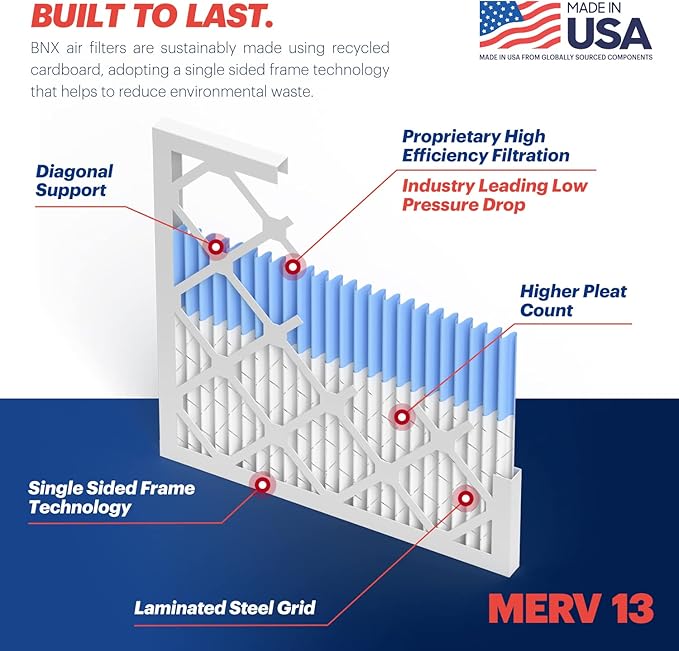 BUILT TO LAST.

BNX air filters are sustainably made using recycled cardboard, adopting a single sided frame technology that helps to reduce environmental waste.

MADE IN USA

MADE IN USA FROM GLOBALLY SOURCED COMPONENTS

Diagonal Support

Proprietary High Efficiency Filtration

Industry Leading Low Pressure Drop

Higher Pleat Count

Single Sided Frame Technology

Laminated Steel Grid

MERV 13