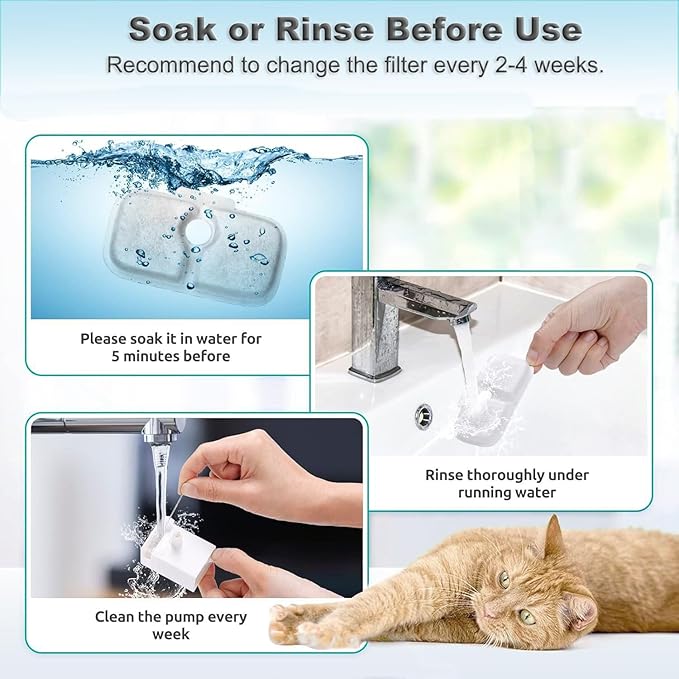 Soak or Rinse Before Use

Recommend to change the filter every 2-4 weeks.

Please soak it in water for 5 minutes before

Rinse thoroughly under running water

Clean the pump every week