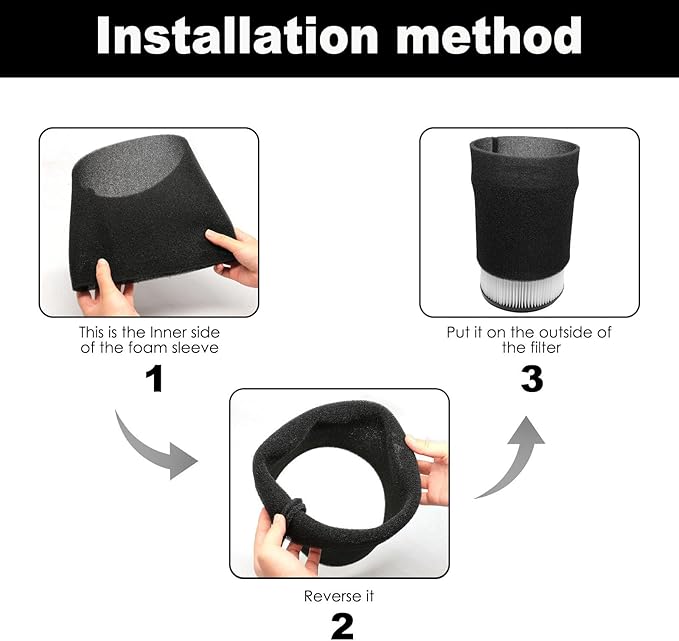 Installation method

This is the Inner side of the foam sleeve

1

Reverse it

2

Put it on the outside of the filter

3