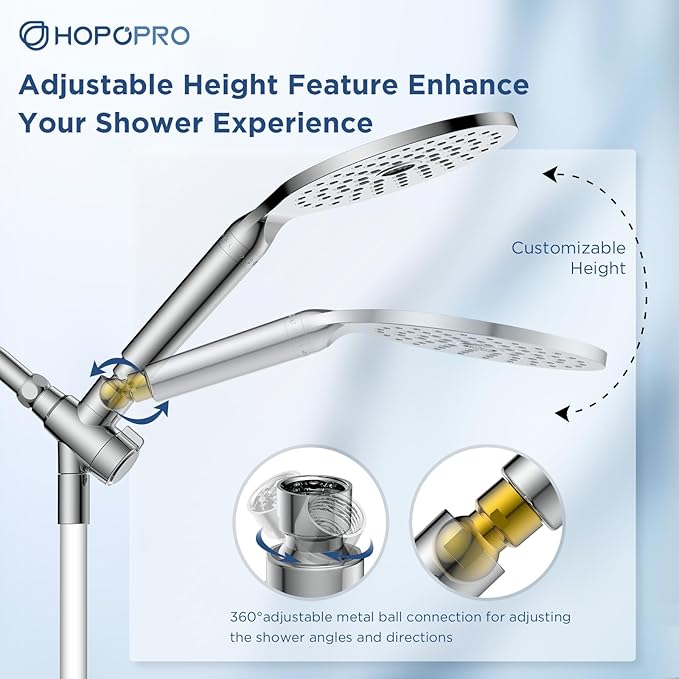 HOPOPRO

Adjustable Height Feature Enhance Your Shower Experience

Customizable Height

360°adjustable metal ball connection for adjusting the shower angles and directions