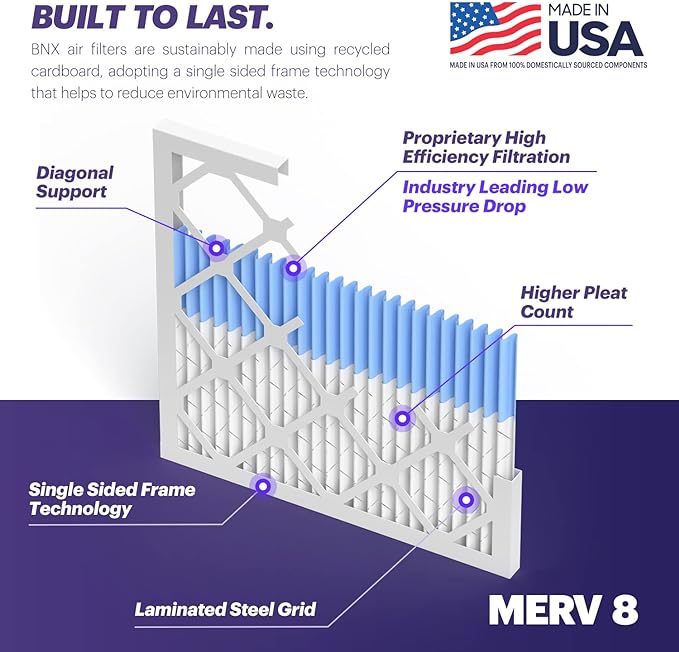 BUILT TO LAST.

BNX air filters are sustainably made using recycled cardboard, adopting a single sided frame technology that helps to reduce environmental waste.

MADE IN USA

MADE IN USA FROM 100% DOMESTICALLY SOURCED COMPONENTS

Diagonal Support

Proprietary High Efficiency Filtration

Industry Leading Low Pressure Drop

Higher Pleat Count

Single Sided Frame Technology

Laminated Steel Grid

MERV 8