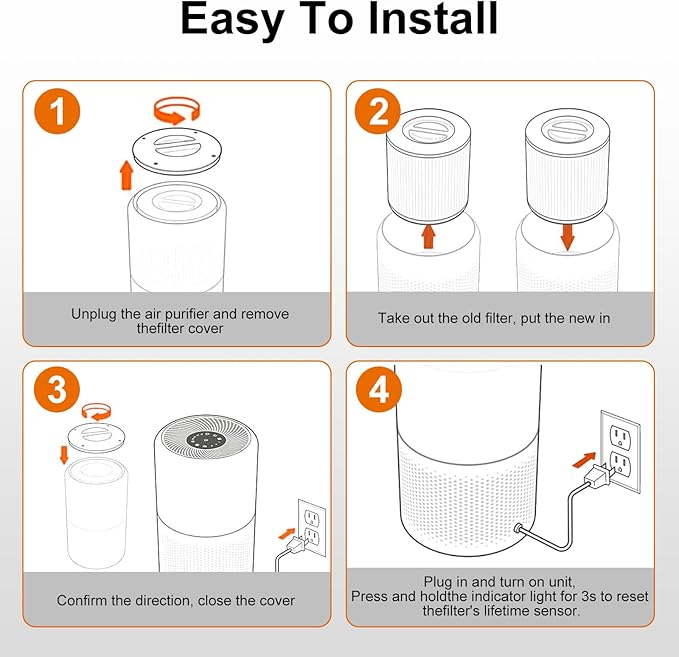 Easy To Install

1

Unplug the air purifier and remove thefilter cover

2

Take out the old filter, put the new in

3

Confirm the direction, close the cover

4

Plug in and turn on unit,
Press and holdthe indicator light for 3s to reset thefilter's lifetime sensor.