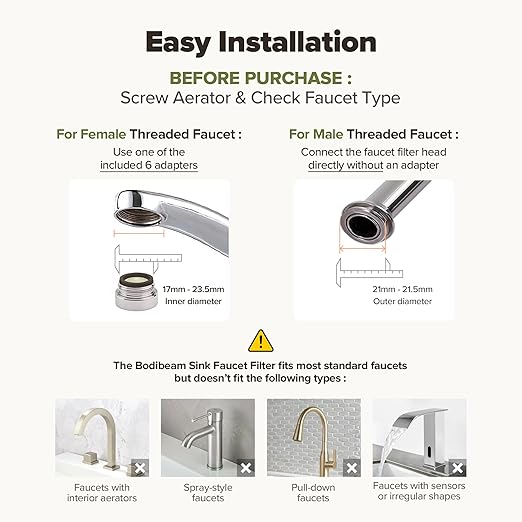 Easy Installation

BEFORE PURCHASE :
Screw Aerator & Check Faucet Type

For Female Threaded Faucet :
Use one of the included 6 adapters

17mm - 23.5mm
Inner diameter

For Male Threaded Faucet :
Connect the faucet filter head directly without an adapter

21mm - 21.5mm
Outer diameter

The Bodibeam Sink Faucet Filter fits most standard faucets but doesn't fit the following types :

Faucets with interior aerators

Spray-style faucets

Pull-down faucets

Faucets with sensors or irregular shapes