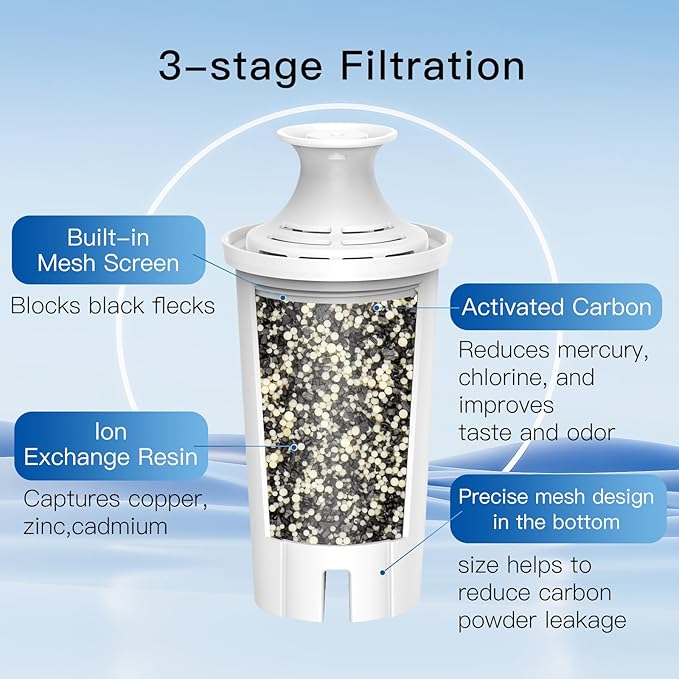 3-stage Filtration

Built-in Mesh Screen

Blocks black flecks

Ion Exchange Resin

Captures copper, zinc,cadmium

Activated Carbon

Reduces mercury, chlorine, and improves taste and odor

Precise mesh design in the bottom

size helps to reduce carbon powder leakage