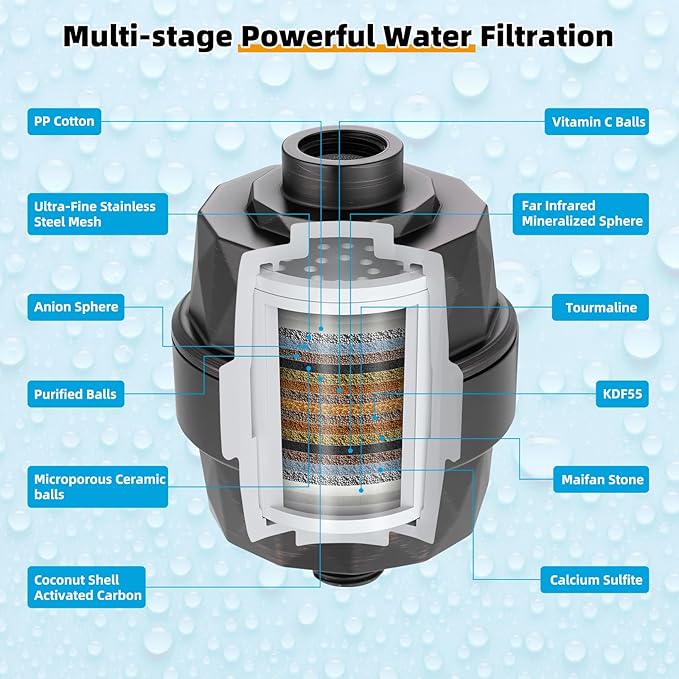 Multi-stage Powerful Water Filtration

PP Cotton

Ultra-Fine Stainless Steel Mesh

Anion Sphere

Purified Balls

Microporous Ceramic balls

Coconut Shell Activated Carbon

Vitamin C Balls

Far Infrared Mineralized Sphere

Tourmaline

KDF55

Maifan Stone

Calcium Sulfite