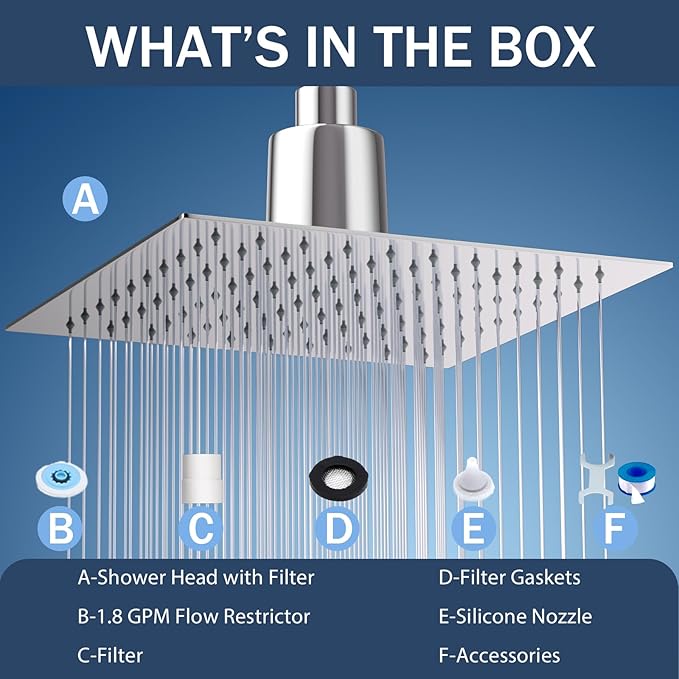 WHAT'S IN THE BOX

A

B

C

D

E

F

A-Shower Head with Filter

B-1.8 GPM Flow Restrictor

C-Filter

D-Filter Gaskets

E-Silicone Nozzle

F-Accessories