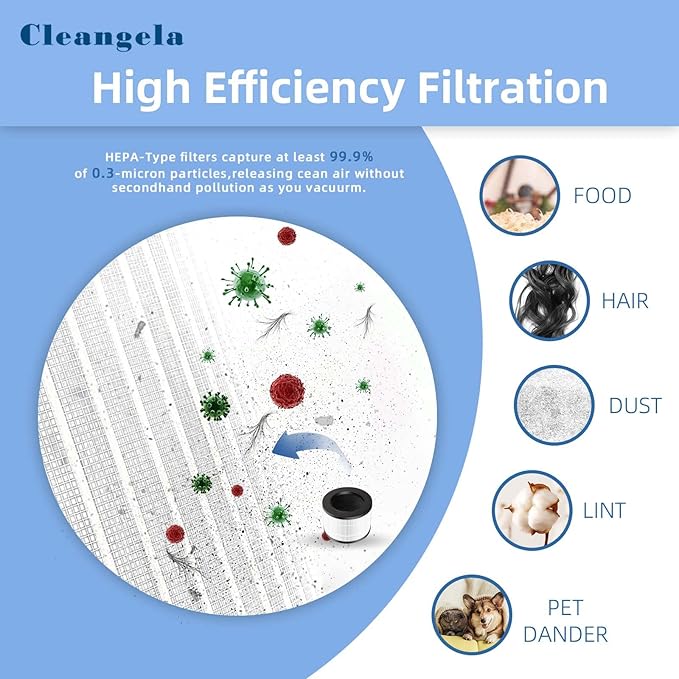 Cleangela

High Efficiency Filtration

HEPA-Type filters capture at least 99.9% of 0.3-micron particles,releasing cean air without secondhand pollution as you vacuurm.

FOOD

HAIR

DUST

LINT

PET DANDER