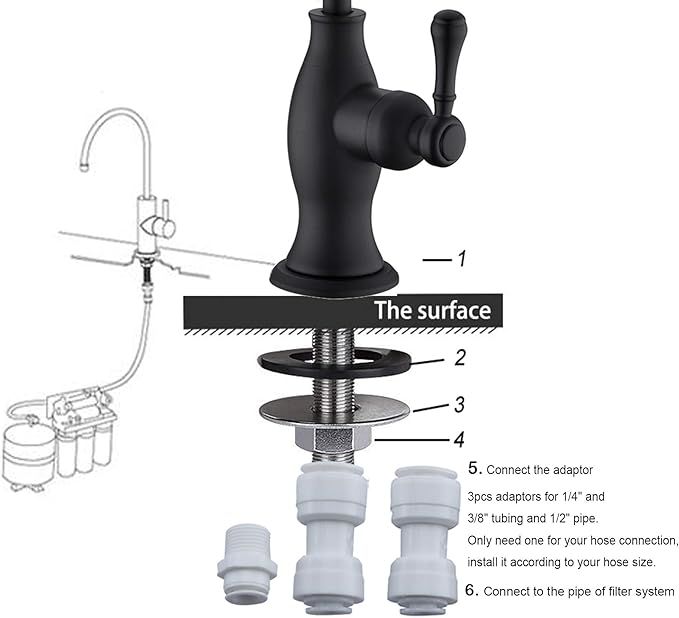 1

The surface

2

3

4

5. Connect the adaptor

3pcs adaptors for 1/4" and 3/8" tubing and 1/2" pipe. Only need one for your hose connection, install it according to your hose size.

6. Connect to the pipe of filter system