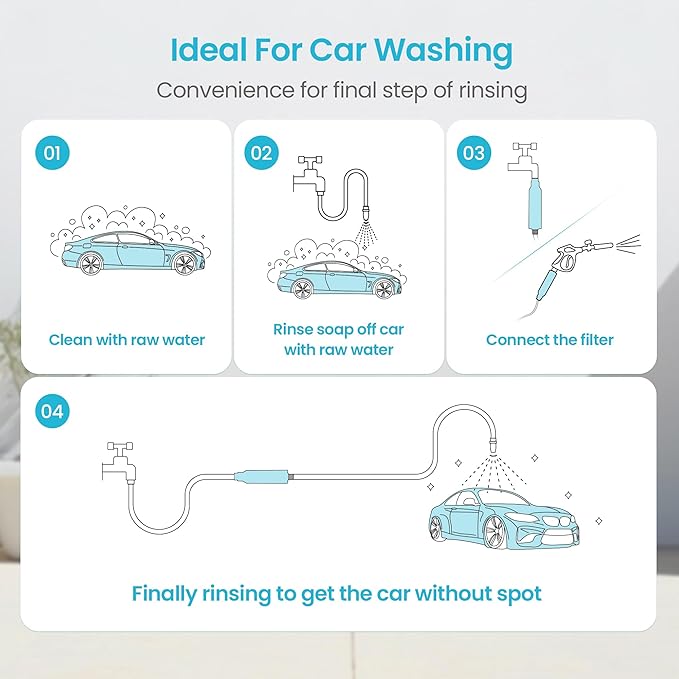 Ideal For Car Washing

Convenience for final step of rinsing

01

Clean with raw water

02

Rinse soap off car with raw water

03

Connect the filter

04

Finally rinsing to get the car without spot