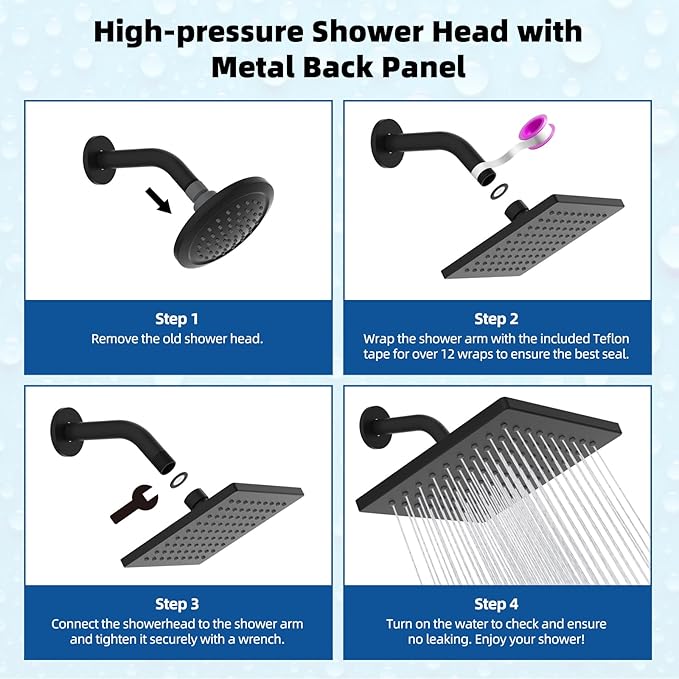 High-pressure Shower Head with Metal Back Panel

Step 1
Remove the old shower head.

Step 2
Wrap the shower arm with the included Teflon tape for over 12 wraps to ensure the best seal.

Step 3
Connect the showerhead to the shower arm and tighten it securely with a wrench.

Step 4
Turn on the water to check and ensure no leaking. Enjoy your shower!