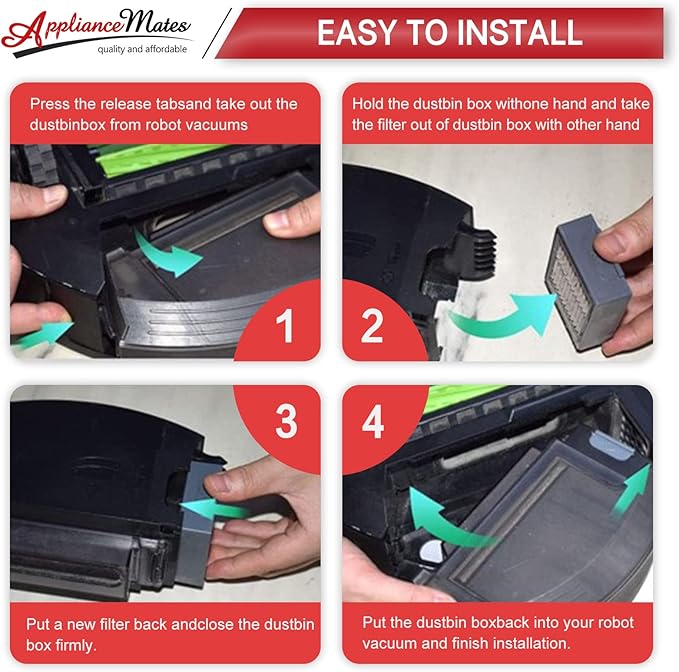 ApplianceMates
quality and affordable

EASY TO INSTALL

Press the release tabsand take out the dustbinbox from robot vacuums

1

Hold the dustbin box withone hand and take the filter out of dustbin box with other hand

2

3

Put a new filter back andclose the dustbin box firmly.

4

Put the dustbin boxback into your robot vacuum and finish installation.