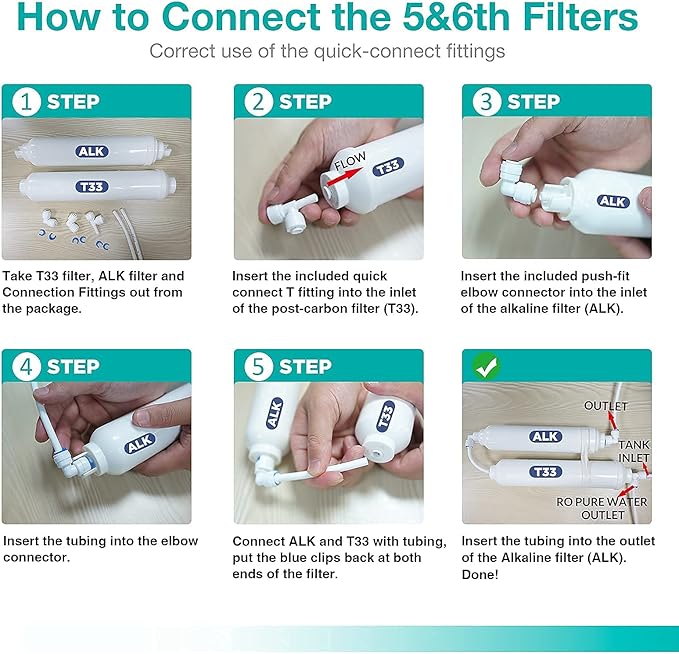 How to Connect the 5&6th Filters

Correct use of the quick-connect fittings

1 STEP

ALK

T33

Take T33 filter, ALK filter and Connection Fittings out from the package.

2 STEP

FLOW

T33

Insert the included quick connect T fitting into the inlet of the post-carbon filter (T33).

3 STEP

ALK

Insert the included push-fit elbow connector into the inlet of the alkaline filter (ALK).

4 STEP

ALK

Insert the tubing into the elbow connector.

5 STEP

ALK

T33

Connect ALK and T33 with tubing, put the blue clips back at both ends of the filter.

OUTLET

ALK

TANK INLET

T33

RO PURE WATER OUTLET

Insert the tubing into the outlet of the Alkaline filter (ALK). Done!