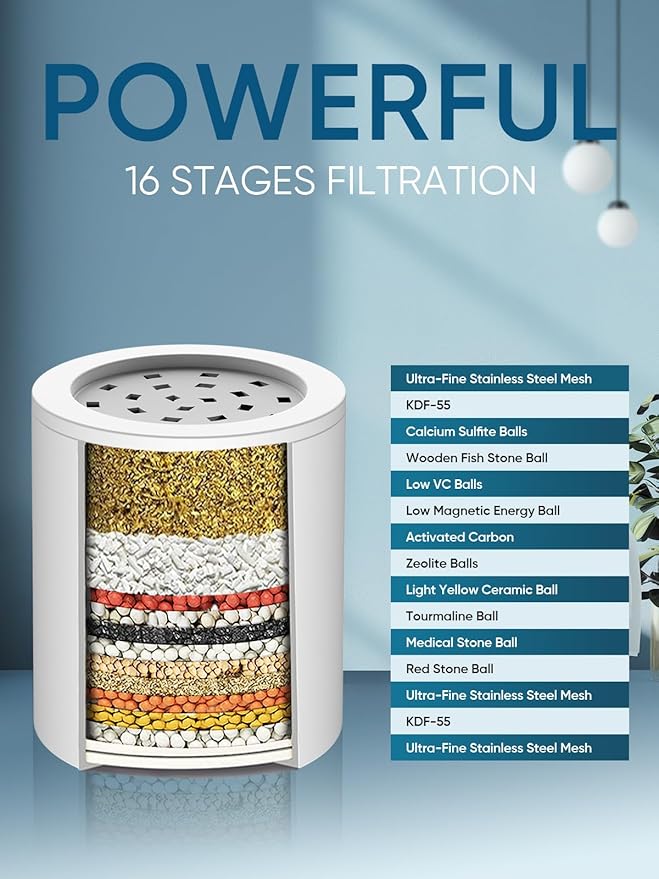 POWERFUL
16 STAGES FILTRATION

Ultra-Fine Stainless Steel Mesh
KDF-55
Calcium Sulfite Balls
Wooden Fish Stone Ball
Low VC Balls
Low Magnetic Energy Ball
Activated Carbon
Zeolite Balls
Light Yellow Ceramic Ball
Tourmaline Ball
Medical Stone Ball
Red Stone Ball
Ultra-Fine Stainless Steel Mesh
KDF-55
Ultra-Fine Stainless Steel Mesh