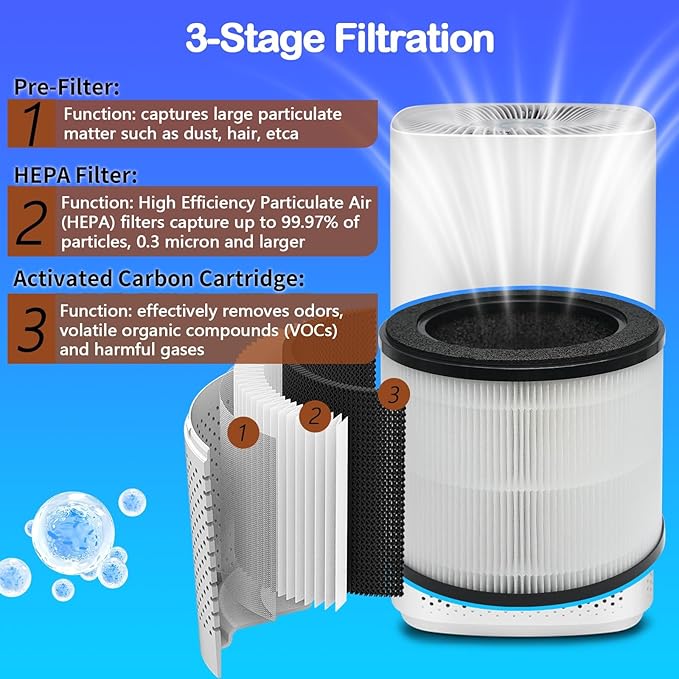 3-Stage Filtration

Pre-Filter:

1 Function: captures large particulate matter such as dust, hair, etca

HEPA Filter:

2 Function: High Efficiency Particulate Air (HEPA) filters capture up to 99.97% of particles, 0.3 micron and larger

Activated Carbon Cartridge:

3 Function: effectively removes odors, volatile organic compounds (VOCs) and harmful gases

1

2

3