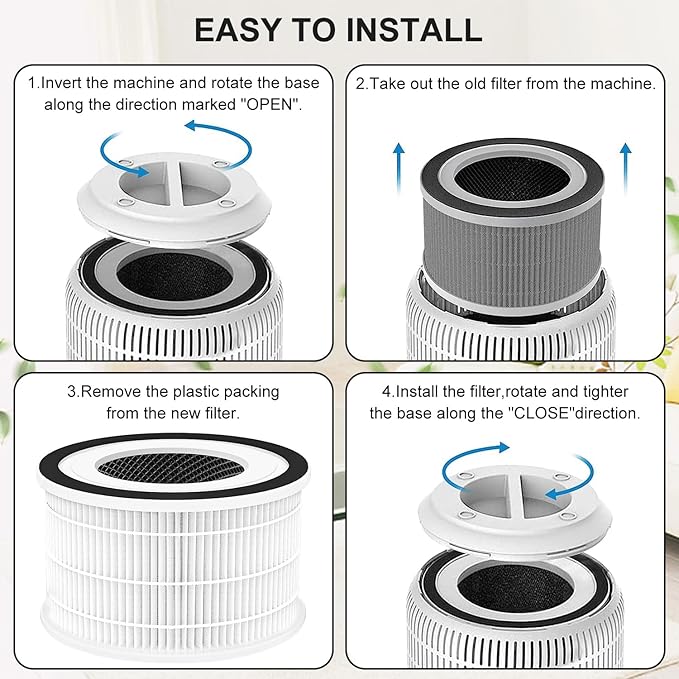 EASY TO INSTALL

1.Invert the machine and rotate the base along the direction marked "OPEN".

2.Take out the old filter from the machine.

3.Remove the plastic packing from the new filter.

4.Install the filter,rotate and tighter the base along the "CLOSE"direction.