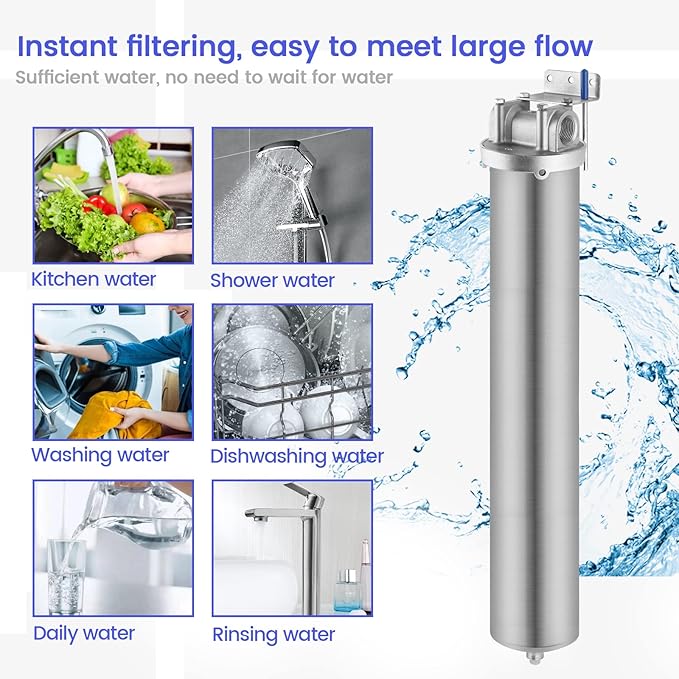 Instant filtering, easy to meet large flow

Sufficient water, no need to wait for water

Kitchen water

Shower water

Washing water

Dishwashing water

Daily water

Rinsing water