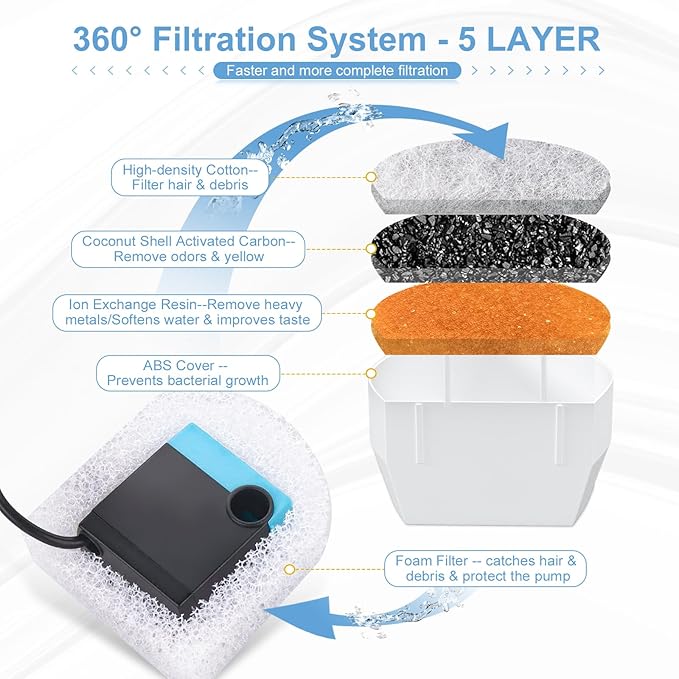 360° Filtration System - 5 LAYER

Faster and more complete filtration

High-density Cotton-- Filter hair & debris

Coconut Shell Activated Carbon-- Remove odors & yellow

Ion Exchange Resin--Remove heavy metals/Softens water & improves taste

ABS Cover -- Prevents bacterial growth

Foam Filter -- catches hair & debris & protect the pump