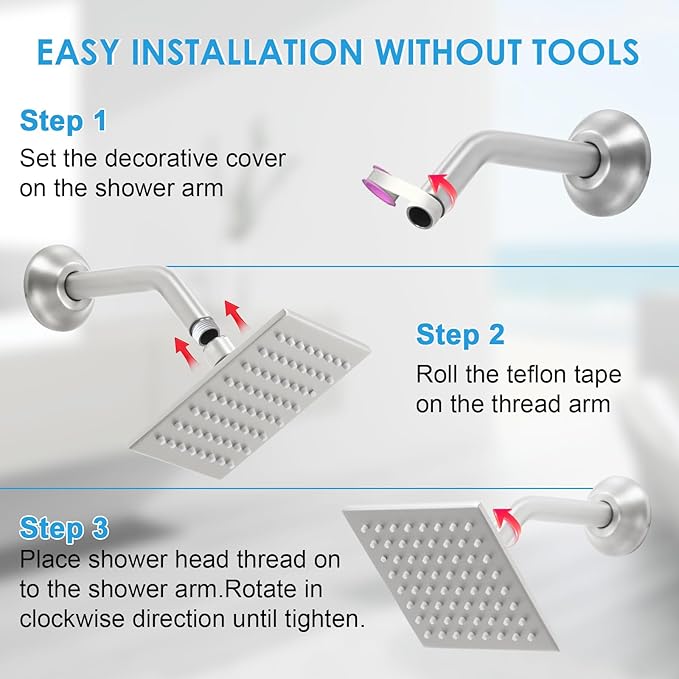 EASY INSTALLATION WITHOUT TOOLS

Step 1
Set the decorative cover on the shower arm

Step 2
Roll the teflon tape on the thread arm

Step 3
Place shower head thread on to the shower arm.Rotate in clockwise direction until tighten.