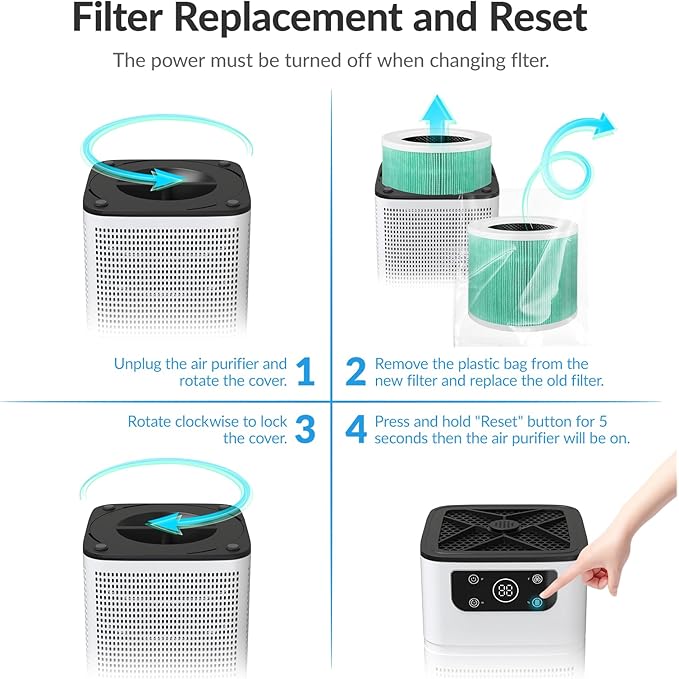 Filter Replacement and Reset

The power must be turned off when changing flter.

Unplug the air purifier and rotate the cover. 1

2 Remove the plastic bag from the new filter and replace the old filter.

Rotate clockwise to lock the cover. 3

4 Press and hold "Reset" button for 5 seconds then the air purifier will be on.

88