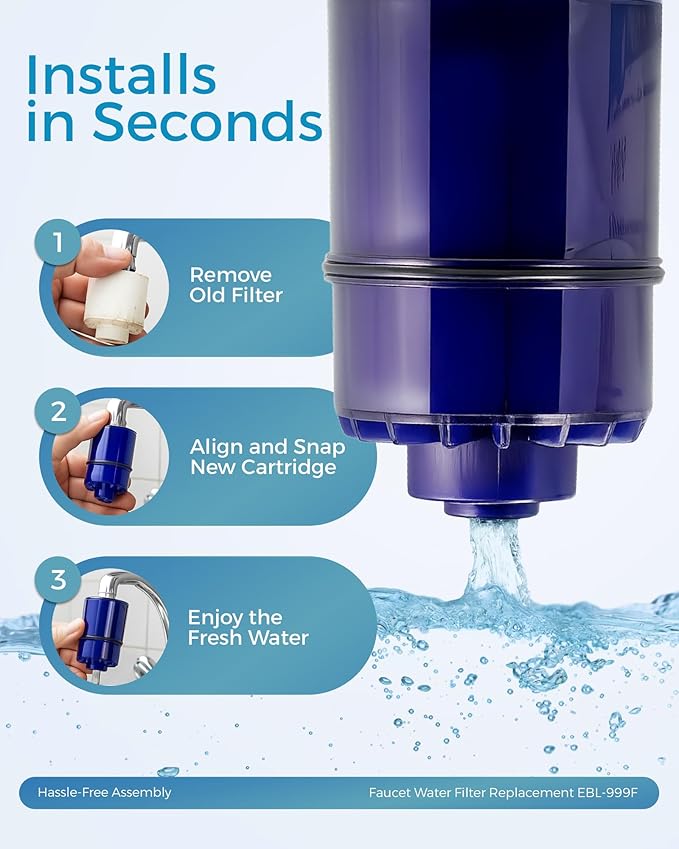 Installs in Seconds

1
Remove Old Filter

2
Align and Snap New Cartridge

3
Enjoy the Fresh Water

Hassle-Free Assembly

Faucet Water Filter Replacement EBL-999F