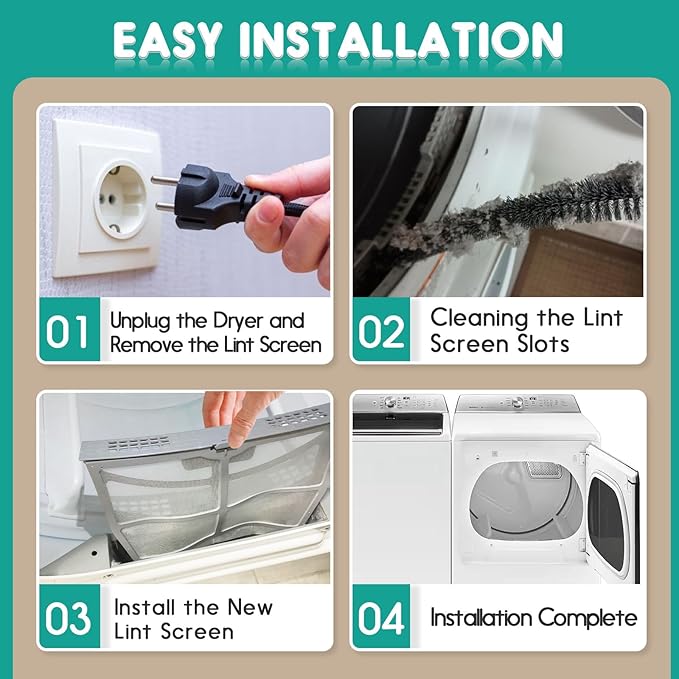 EASY INSTALLATION

01 Unplug the Dryer and Remove the Lint Screen

02 Cleaning the Lint Screen Slots

03 Install the New Lint Screen

04 Installation Complete