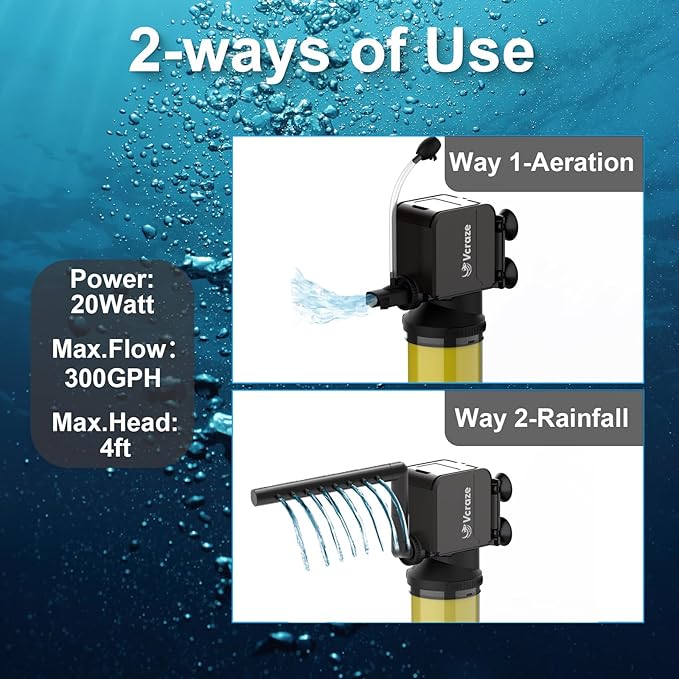 2-ways of Use

Power: 20Watt

Max.Flow: 300GPH

Max.Head: 4ft

Way 1-Aeration

Vcraze

Way 2-Rainfall

Vcraze