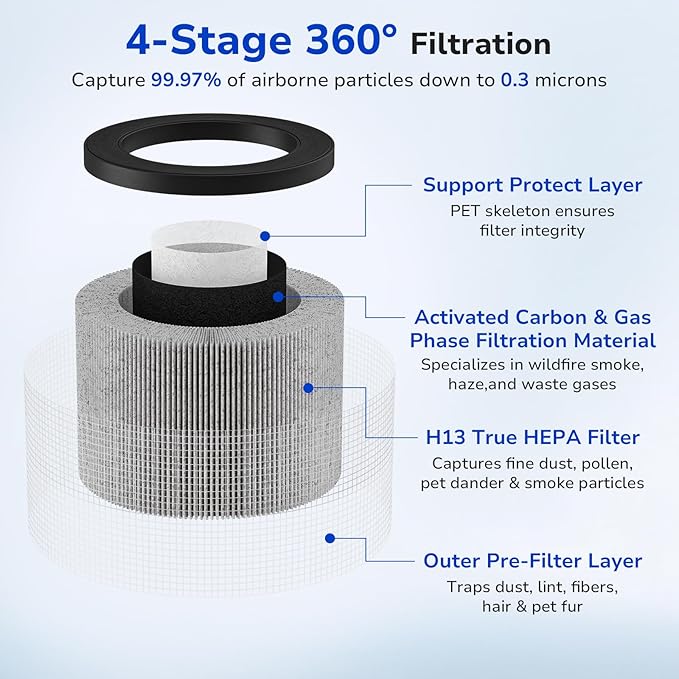 4-Stage 360° Filtration

Capture 99.97% of airborne particles down to 0.3 microns

Support Protect Layer
PET skeleton ensures filter integrity

Activated Carbon & Gas Phase Filtration Material
Specializes in wildfire smoke, haze,and waste gases

H13 True HEPA Filter
Captures fine dust, pollen, pet dander & smoke particles

Outer Pre-Filter Layer
Traps dust, lint, fibers, hair & pet fur