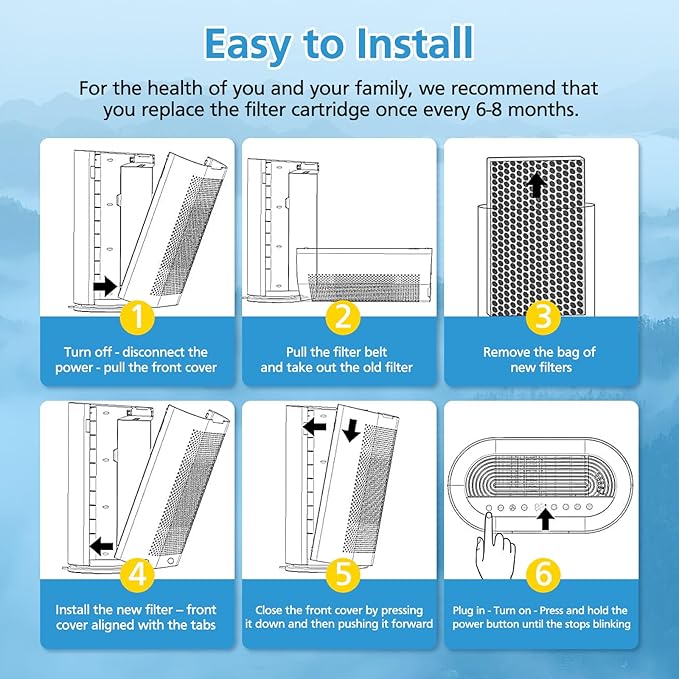 Easy to Install

For the health of you and your family, we recommend that you replace the filter cartridge once every 6-8 months.

1

Turn off - disconnect the power - pull the front cover

2

Pull the filter belt and take out the old filter

3

Remove the bag of new filters

4

Install the new filter – front cover aligned with the tabs

5

Close the front cover by pressing it down and then pushing it forward

6

Plug in - Turn on - Press and hold the power button until the stops blinking