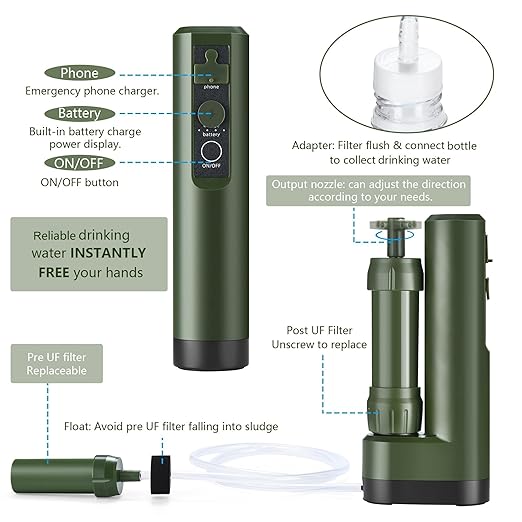 Phone
Emergency phone charger.

Battery
Built-in battery charge power display.

ON/OFF
ON/OFF button

phone
battery
ON/OFF

Reliable drinking water INSTANTLY FREE your hands

Adapter: Filter flush & connect bottle to collect drinking water

Output nozzle: can adjust the direction according to your needs.

Post UF Filter
Unscrew to replace

Pre UF filter
Replaceable

Float: Avoid pre UF filter falling into sludge