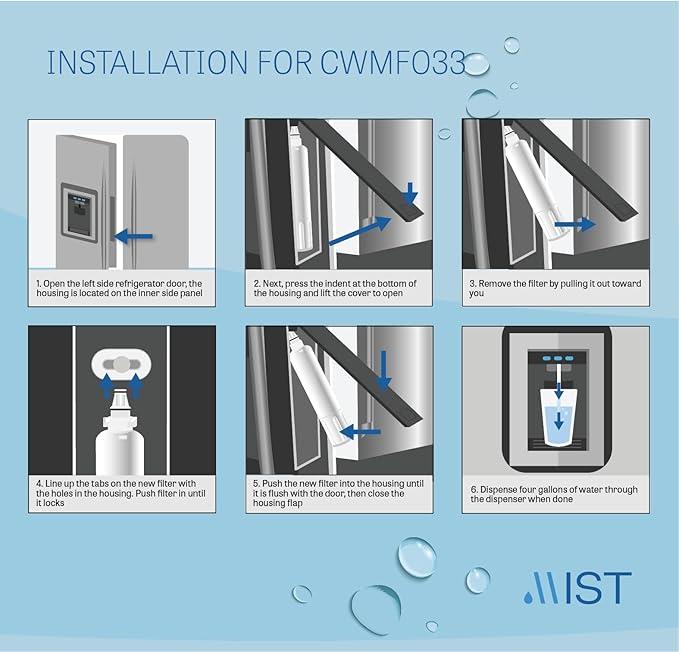 INSTALLATION FOR CWMF033

1. Open the left side refrigerator door, the housing is located on the inner side panel

2. Next, press the indent at the bottom of the housing and lift the cover to open

3. Remove the filter by pulling it out toward you

4. Line up the tabs on the new filter with the holes in the housing. Push filter in until it locks

5. Push the new filter into the housing until it is flush with the door, then close the housing flap

6. Dispense four gallons of water through the dispenser when done

MIST