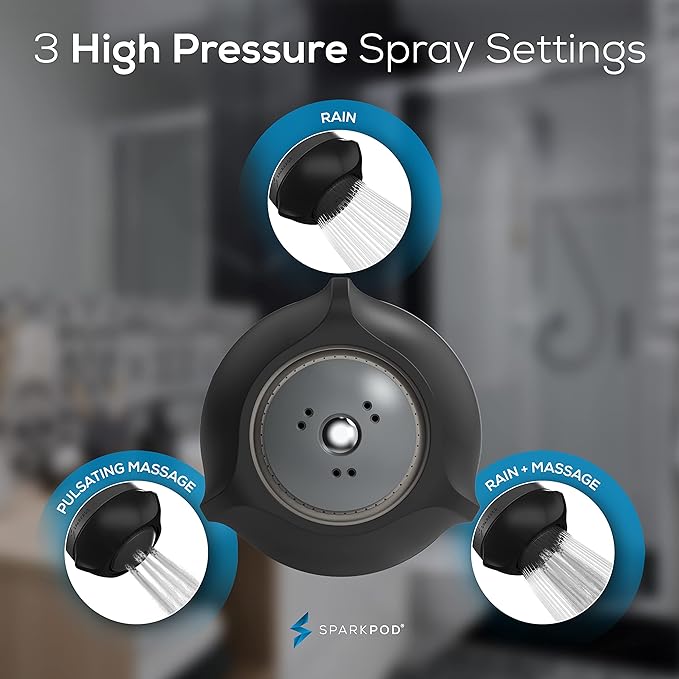 3 High Pressure Spray Settings

RAIN

PULSATING MASSAGE

RAIN + MASSAGE

SPARKPOD®