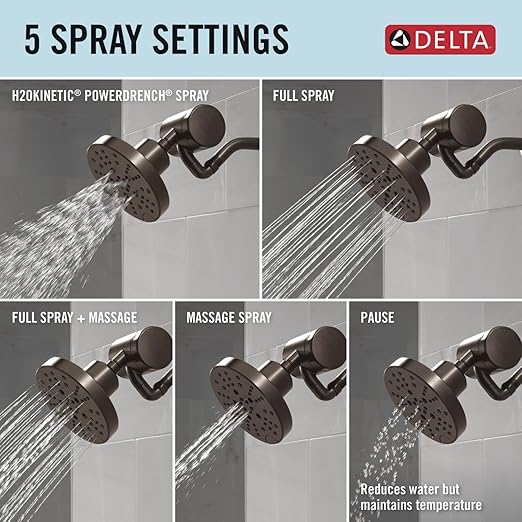 5 SPRAY SETTINGS

DELTA

H2OKINETIC® POWERDRENCH® SPRAY

FULL SPRAY

FULL SPRAY + MASSAGE

MASSAGE SPRAY

PAUSE

Reduces water but maintains temperature