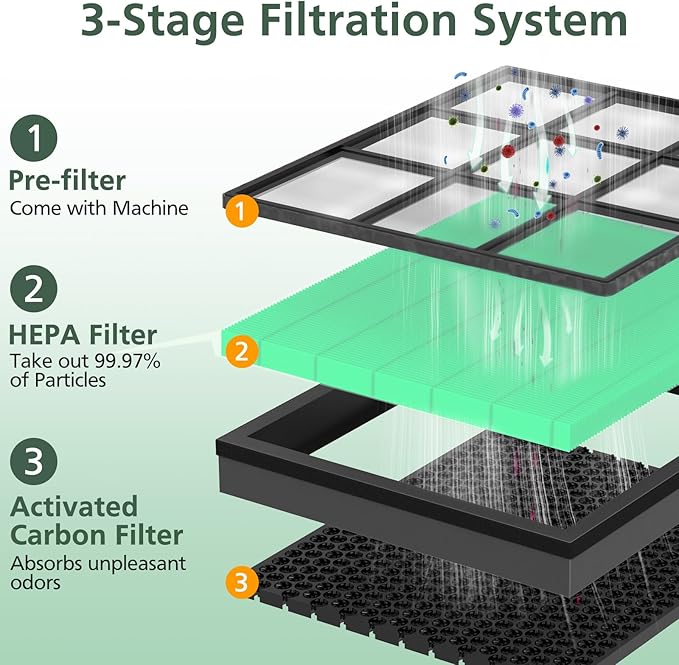 3-Stage Filtration System

1
Pre-filter
Come with Machine

2
HEPA Filter
Take out 99.97% of Particles

3
Activated Carbon Filter
Absorbs unpleasant odors

1

2

3