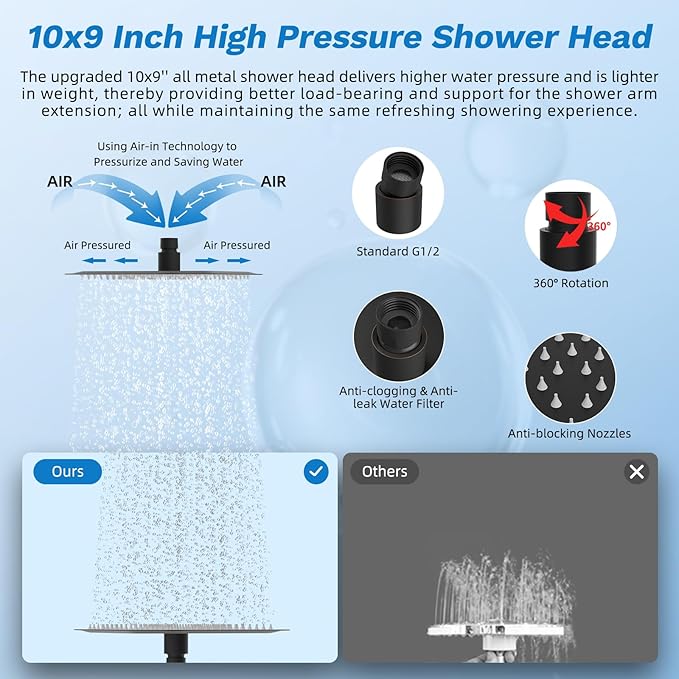 10x9 Inch High Pressure Shower Head

The upgraded 10x9'' all metal shower head delivers higher water pressure and is lighter in weight, thereby providing better load-bearing and support for the shower arm extension; all while maintaining the same refreshing showering experience.

Using Air-in Technology to Pressurize and Saving Water

AIR

AIR

Air Pressured

Air Pressured

Standard G1/2

360°

360° Rotation

Anti-clogging & Anti-leak Water Filter

Anti-blocking Nozzles

Ours

Others