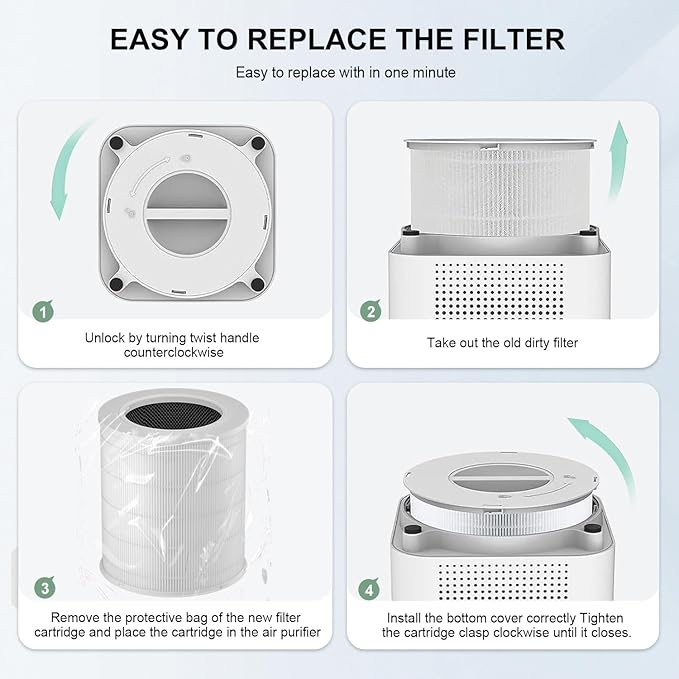 EASY TO REPLACE THE FILTER

Easy to replace with in one minute

1

Unlock by turning twist handle counterclockwise

2

Take out the old dirty filter

3

Remove the protective bag of the new filter cartridge and place the cartridge in the air purifier

4

Install the bottom cover correctly Tighten the cartridge clasp clockwise until it closes.