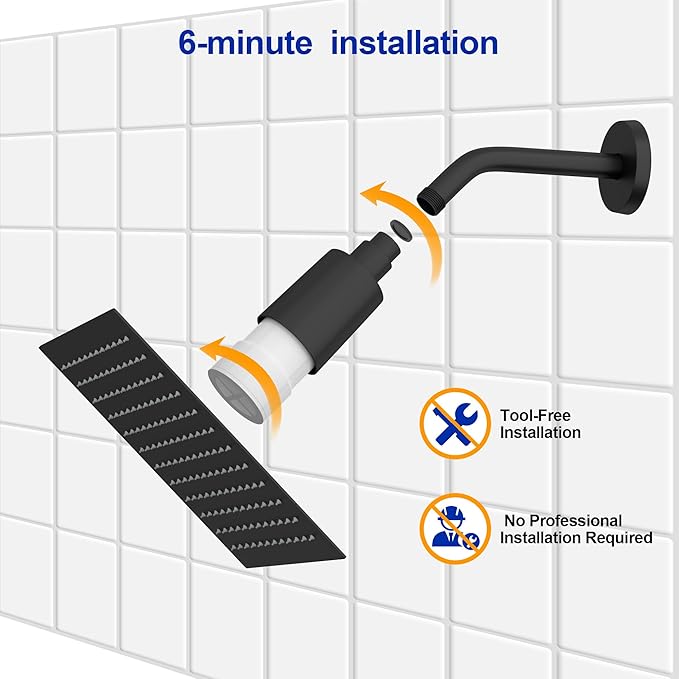 6-minute installation

Tool-Free Installation

No Professional Installation Required