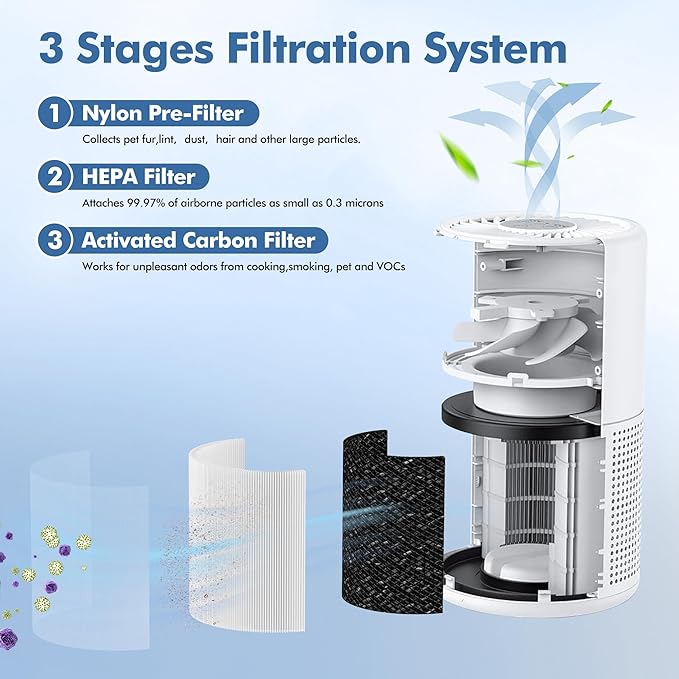 3 Stages Filtration System

1 Nylon Pre-Filter
Collects pet fur,lint, dust, hair and other large particles.

2 HEPA Filter
Attaches 99.97% of airborne particles as small as 0.3 microns

3 Activated Carbon Filter
Works for unpleasant odors from cooking,smoking, pet and VOCs