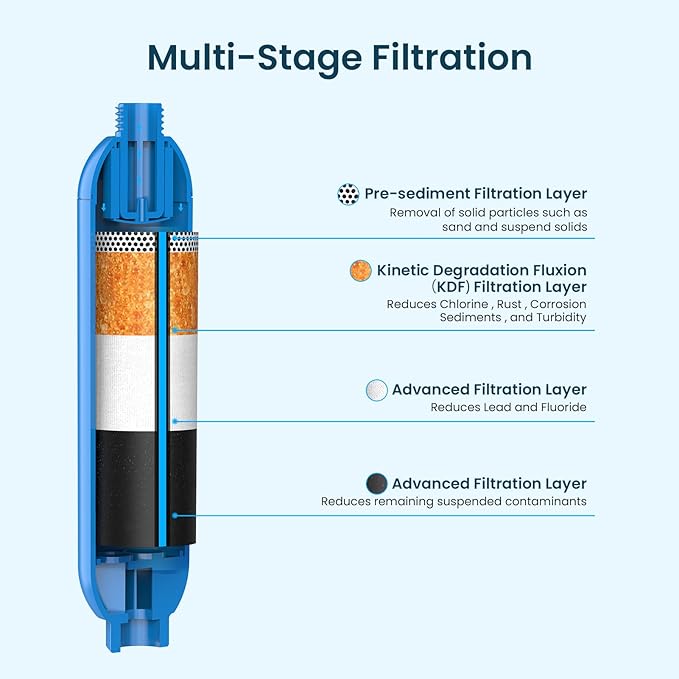 Multi-Stage Filtration

Pre-sediment Filtration Layer
Removal of solid particles such as sand and suspend solids

Kinetic Degradation Fluxion (KDF) Filtration Layer
Reduces Chlorine , Rust , Corrosion Sediments , and Turbidity

Advanced Filtration Layer
Reduces Lead and Fluoride

Advanced Filtration Layer
Reduces remaining suspended contaminants