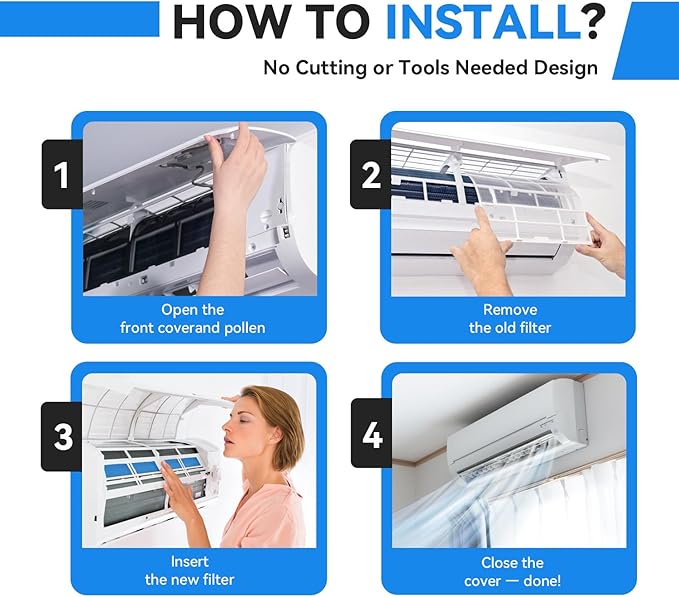 HOW TO INSTALL?

No Cutting or Tools Needed Design

1

Open the front coverand pollen

2

Remove the old filter

3

Insert the new filter

4

Close the cover — done!