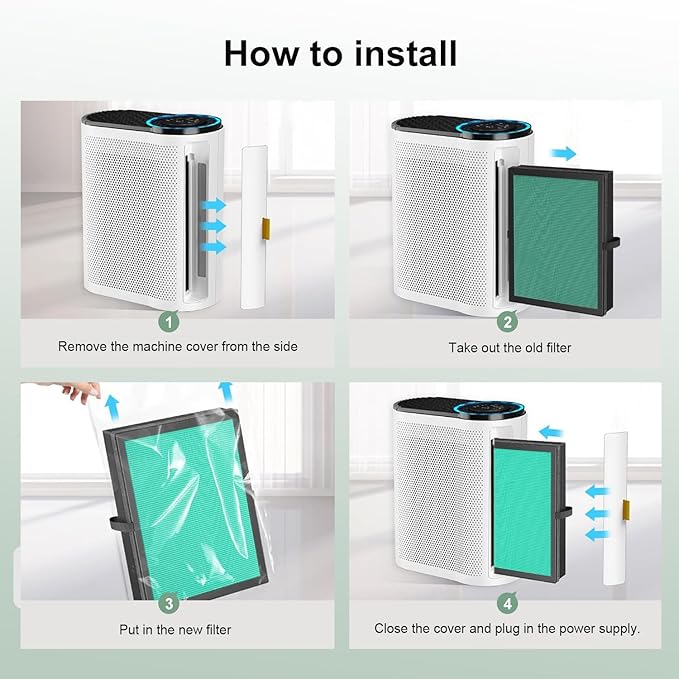 How to install

1
Remove the machine cover from the side

2
Take out the old filter

3
Put in the new filter

4
Close the cover and plug in the power supply.