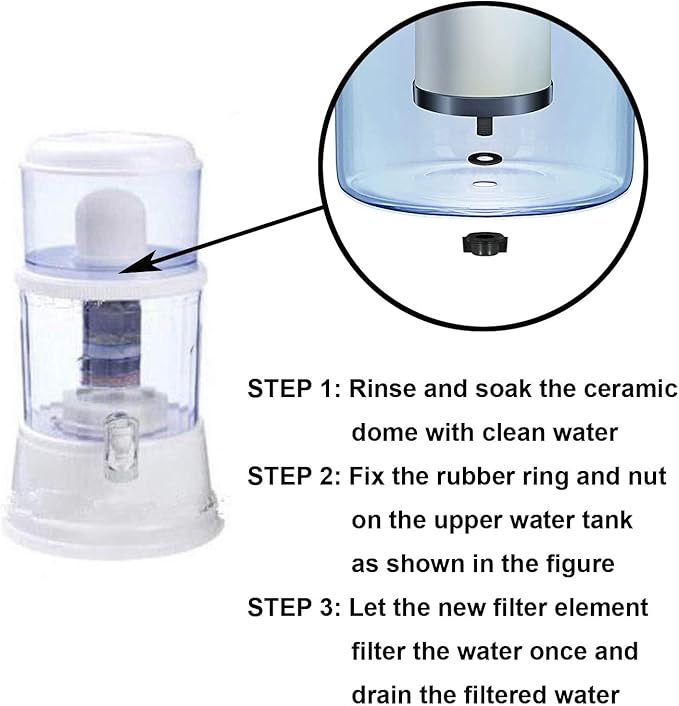 STEP 1: Rinse and soak the ceramic dome with clean water

STEP 2: Fix the rubber ring and nut on the upper water tank as shown in the figure

STEP 3: Let the new filter element filter the water once and drain the filtered water