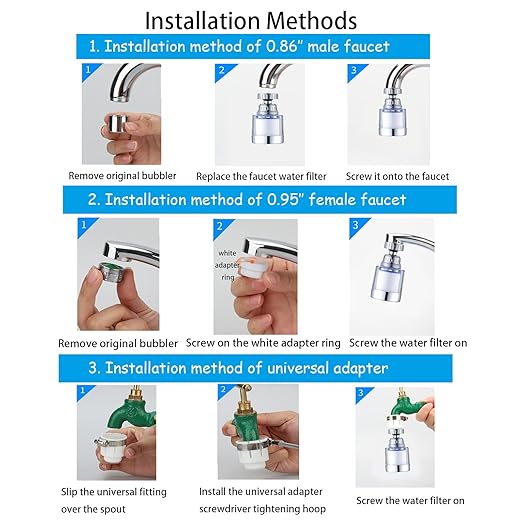 Installation Methods

1. Installation method of 0.86" male faucet

1
Remove original bubbler

2
Replace the faucet water filter

3
Screw it onto the faucet

2. Installation method of 0.95" female faucet

1
Remove original bubbler

2
white adapter ring
Screw on the white adapter ring

3
Screw the water filter on

3. Installation method of universal adapter

1
Slip the universal fitting over the spout

2
Install the universal adapter screwdriver tightening hoop

3
Screw the water filter on