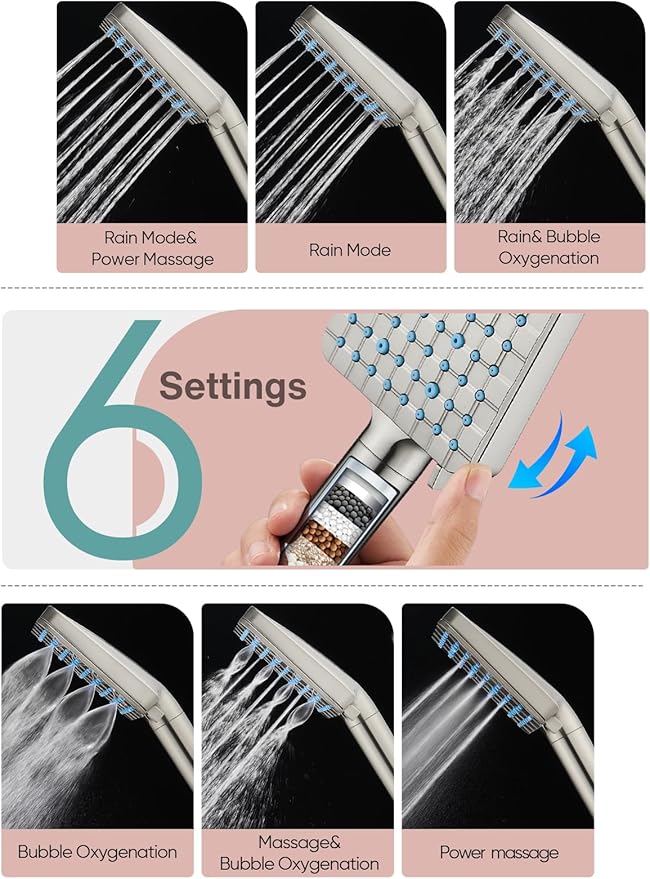 Rain Mode& Power Massage

Rain Mode

Rain& Bubble Oxygenation

6 Settings

Bubble Oxygenation

Massage& Bubble Oxygenation

Power massage