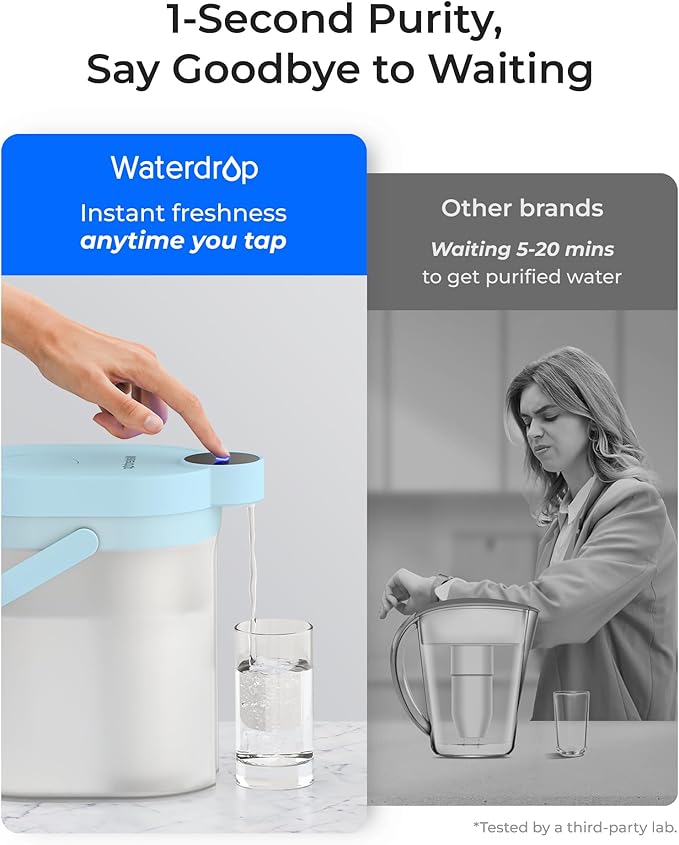 1-Second Purity,
Say Goodbye to Waiting

Waterdrop
Instant freshness
anytime you tap

Other brands
Waiting 5-20 mins
to get purified water

*Tested by a third-party lab.